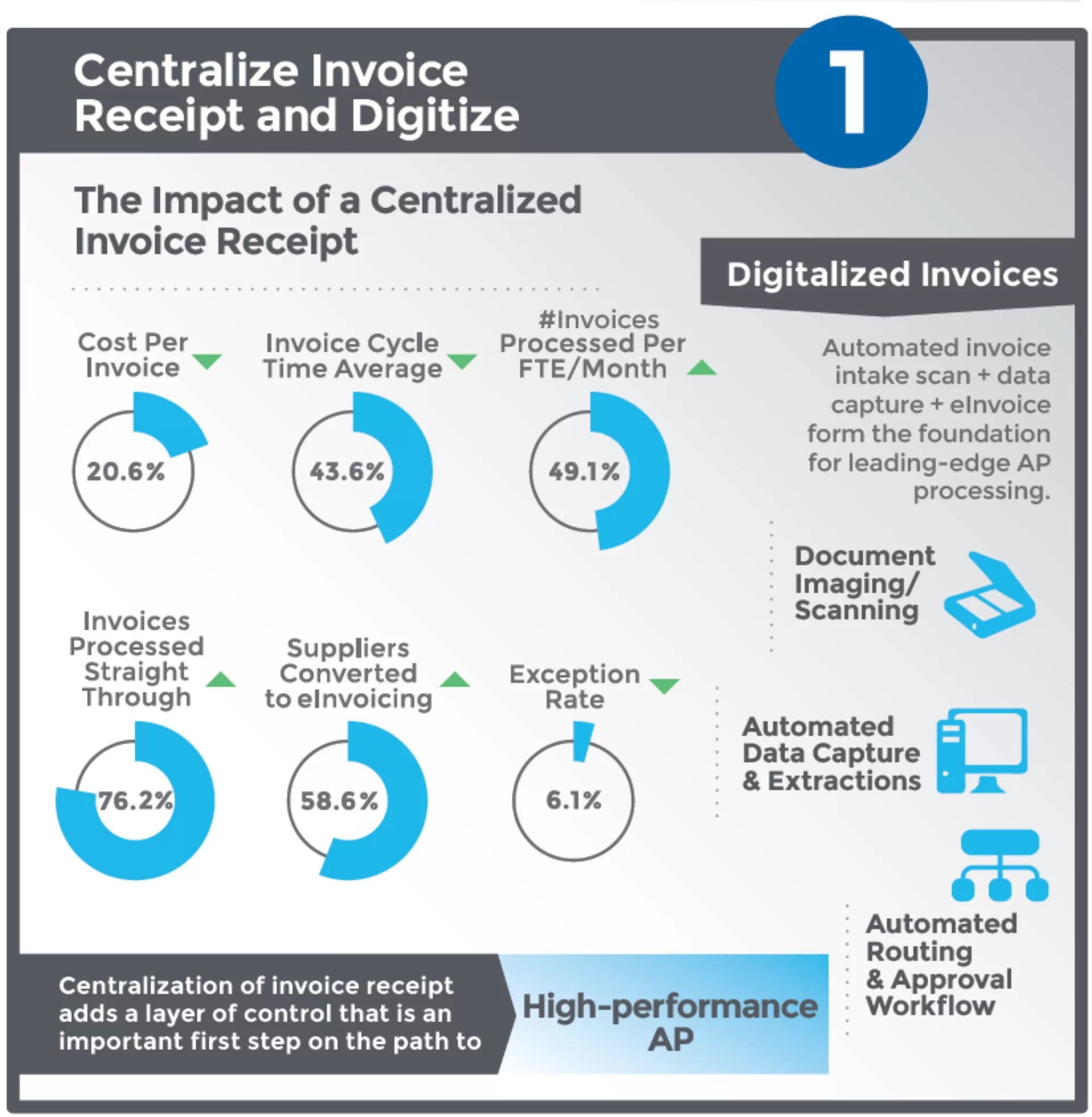 Centralize Invoice Receipt and Digitize

1

The Impact of a Centralized Invoice Receipt

Cost Per Invoice
20.6%

Invoice Cycle Time Average
43.6%

#Invoices Processed Per FTE/Month
49.1%

Invoices Processed Straight Through
76.2%

Suppliers Converted to eInvoicing
58.6%

Exception Rate
6.1%

Digitalized Invoices

Automated invoice intake scan + data capture + eInvoice form the foundation for leading-edge AP processing.

Document Imaging/ Scanning

Automated Data Capture & Extractions

Automated Routing & Approval Workflow

Centralization of invoice receipt adds a layer of control that is an important first step on the path to

High-performance AP