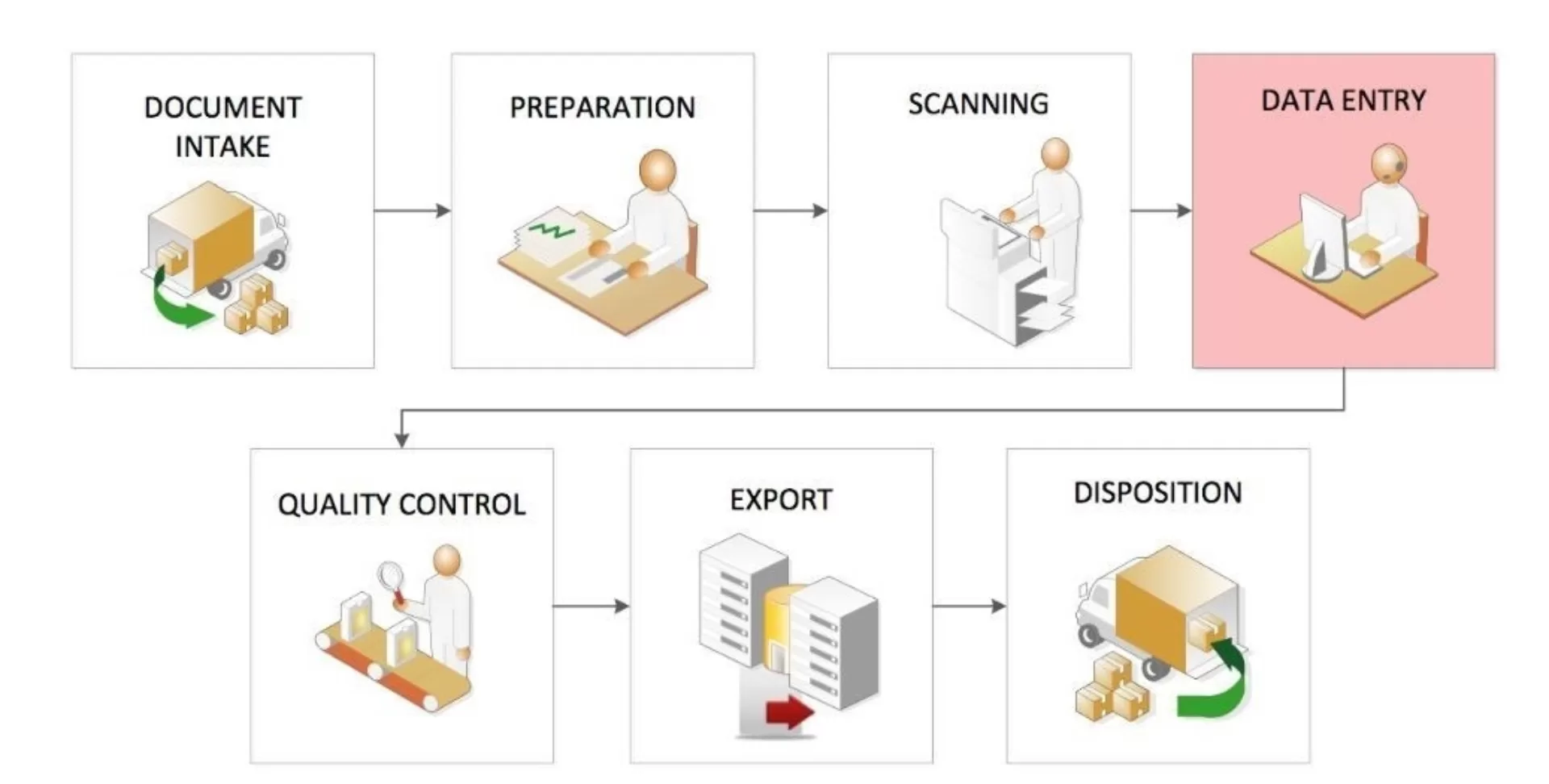 DOCUMENT INTAKE

PREPARATION

SCANNING

DATA ENTRY

QUALITY CONTROL

EXPORT

DISPOSITION