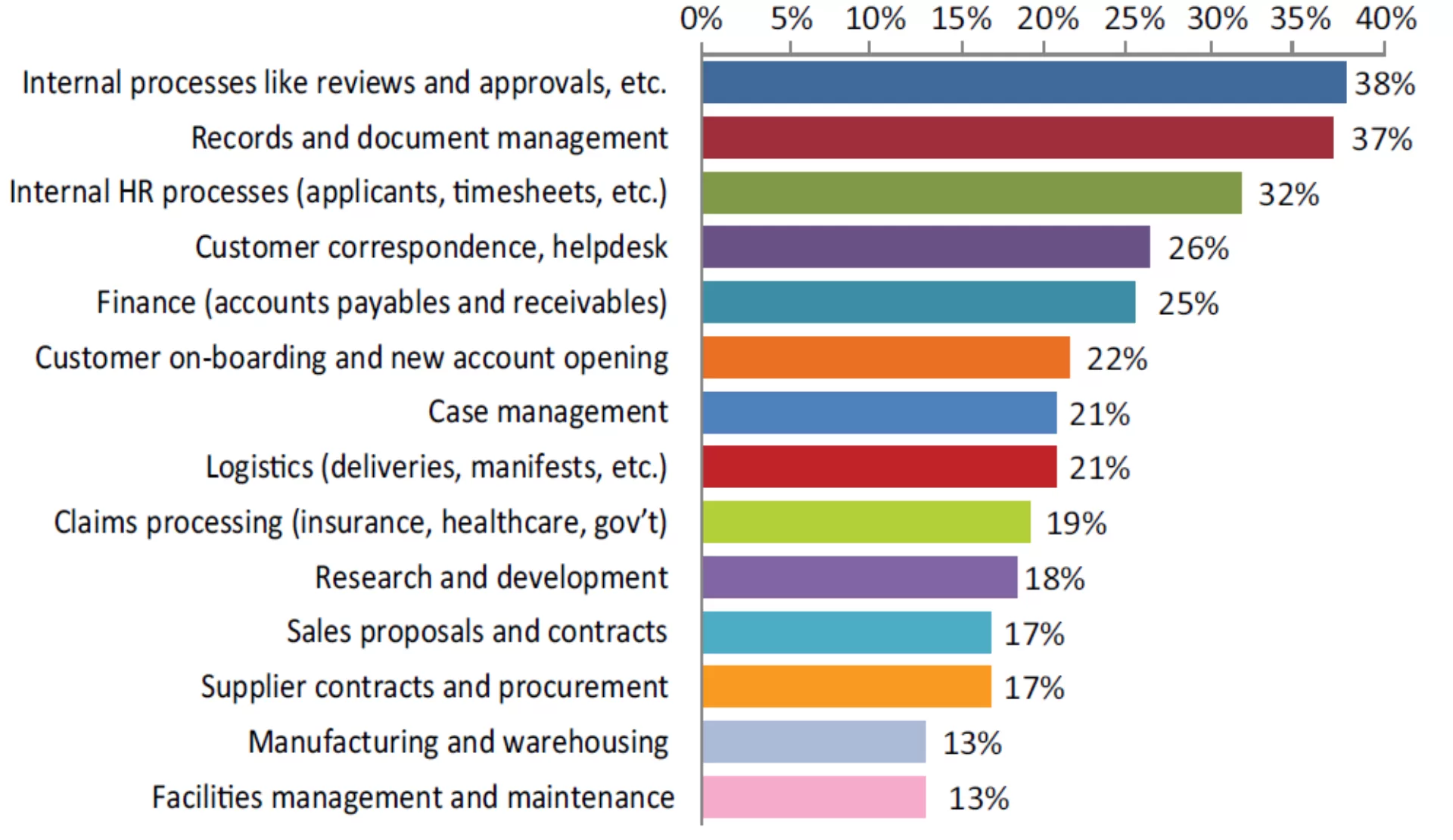 0% 5% 10% 15% 20% 25% 30% 35% 40%

Internal processes like reviews and approvals, etc. 38%
Records and document management 37%
Internal HR processes (applicants, timesheets, etc.) 32%
Customer correspondence, helpdesk 26%
Finance (accounts payables and receivables) 25%
Customer on-boarding and new account opening 22%
Case management 21%
Logistics (deliveries, manifests, etc.) 21%
Claims processing (insurance, healthcare, gov't) 19%
Research and development 18%
Sales proposals and contracts 17%
Supplier contracts and procurement 17%
Manufacturing and warehousing 13%
Facilities management and maintenance 13%